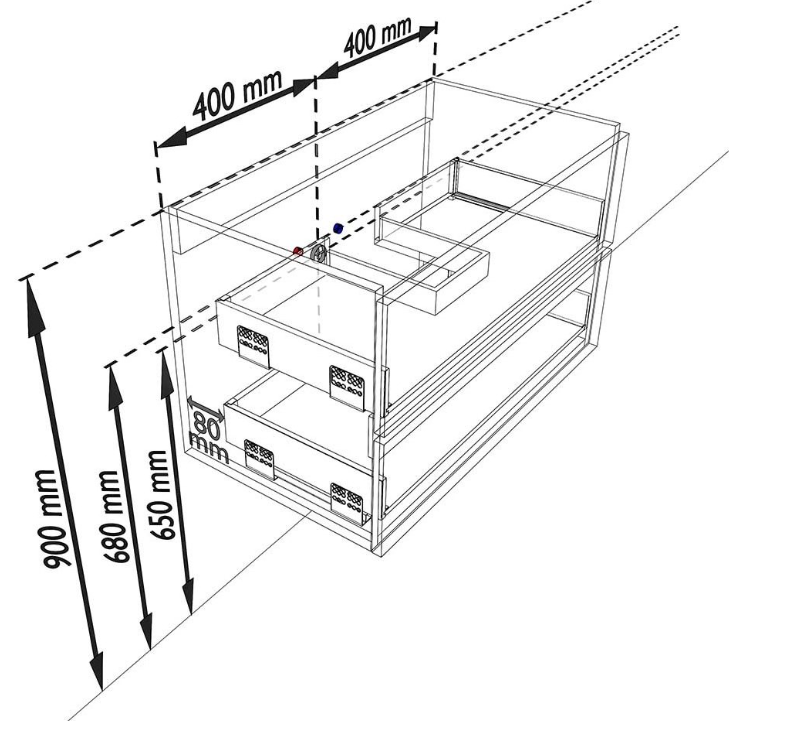 400 mm
400 mm
80 mm
900 mm
680 mm
650 mm