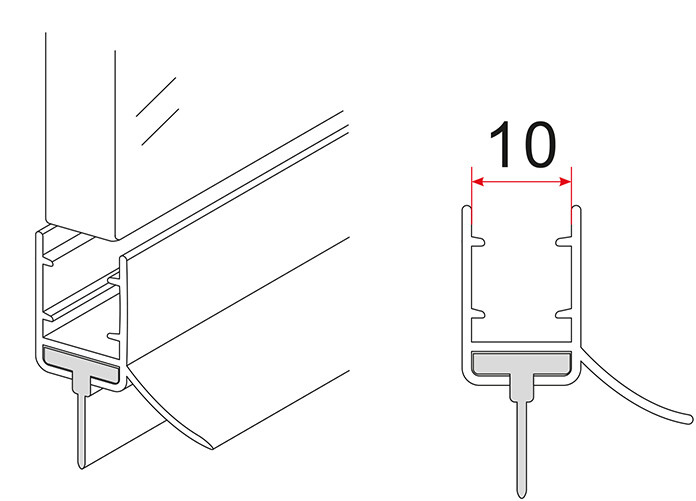 10