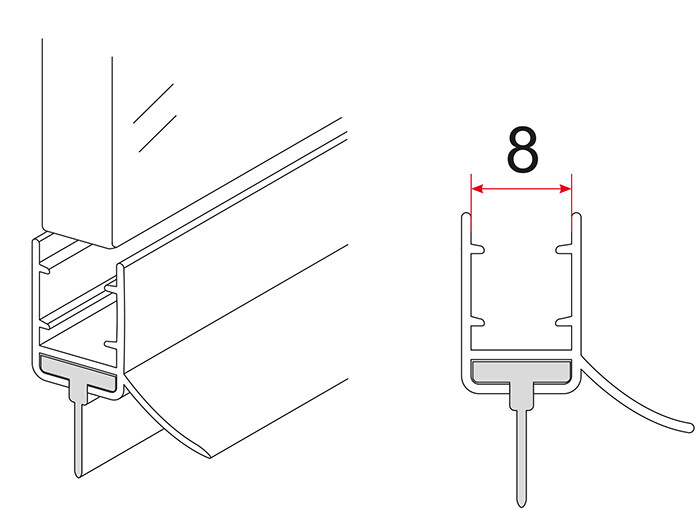 8